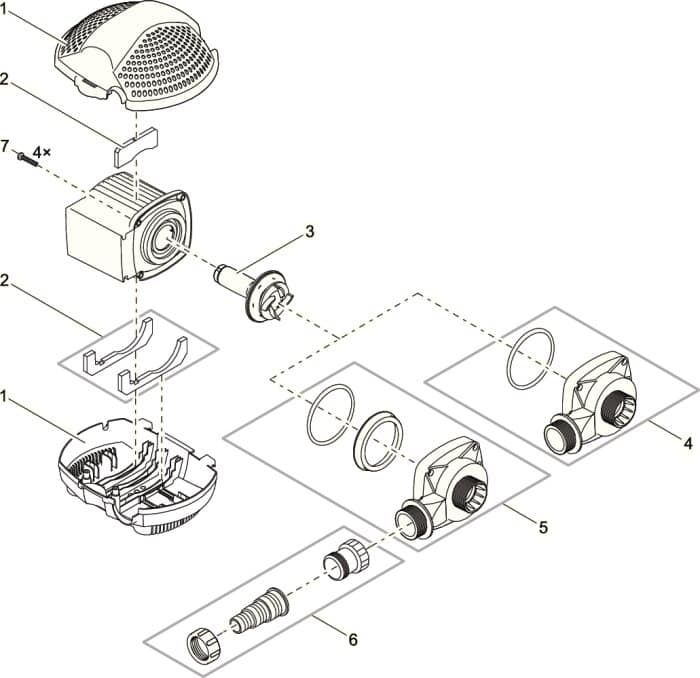 1
2
7 4×
3
2
1
4
5
6