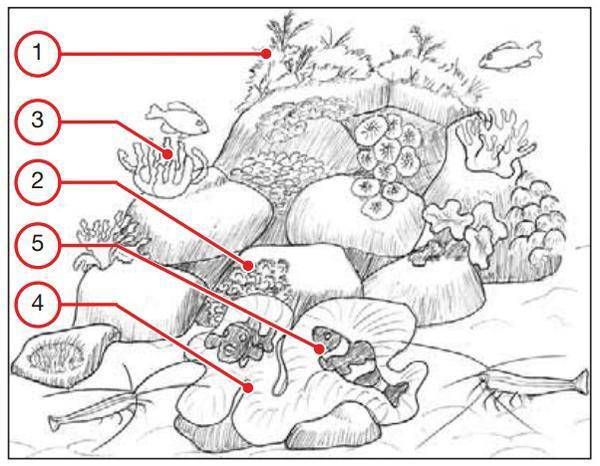 1
3
2
5
4