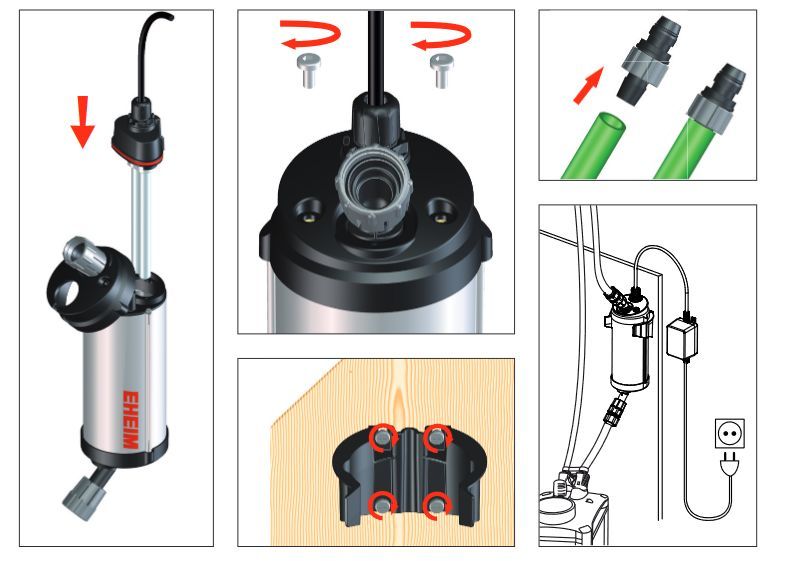 EHEIM