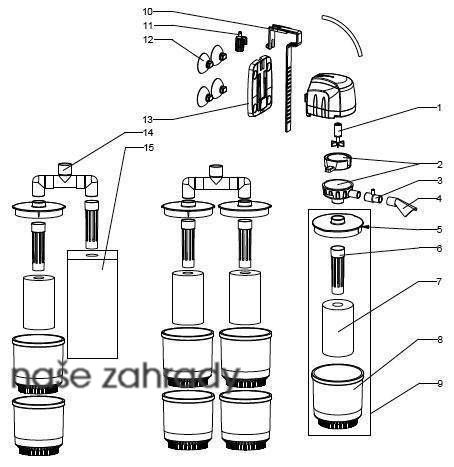 10
11
12
13
14
15
1
2
3
4
5
6
7
8
9
naše zahrady