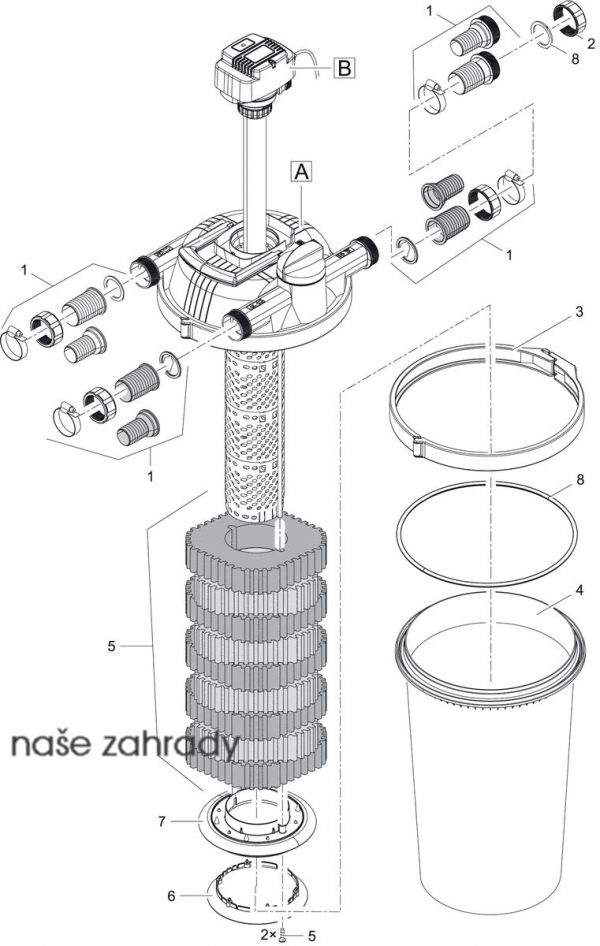 1
2
8
B
A
1
1
1
3
8
4
5
naše zahrady
7
6
2× 5